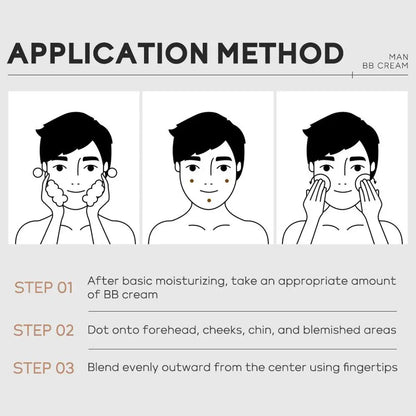 APPLICATION METHOD

MAN
BB CREAM

STEP 01 After basic moisturizing, take an appropriate amount of BB cream

STEP 02 Dot onto forehead, cheeks, chin, and blemished areas

STEP 03 Blend evenly outward from the center using fingertips